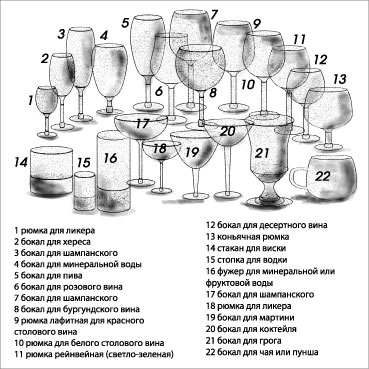 1
2
3
4
5
6
7
8
9
10
11
12
13
14
15
16
17
18
19
20
21
22

1 рюмка для ликера
2 бокал для хереса
3 бокал для шампанского
4 бокал для минеральной воды
5 бокал для пива
6 бокал для розового вина
7 бокал для шампанского
8 бокал для бургундского вина
9 рюмка лафитная для красного столового вина
10 рюмка для белого столового вина
11 рюмка рейнвейная (светло-зеленая)

12 бокал для десертного вина
13 коньячная рюмка
14 стакан для виски
15 стопка для водки
16 фужер для минеральной или фруктовой воды
17 бокал для шампанского
18 рюмка для ликера
19 бокал для мартини
20 бокал для коктейля
21 бокал для грога
22 бокал для чая или пунша